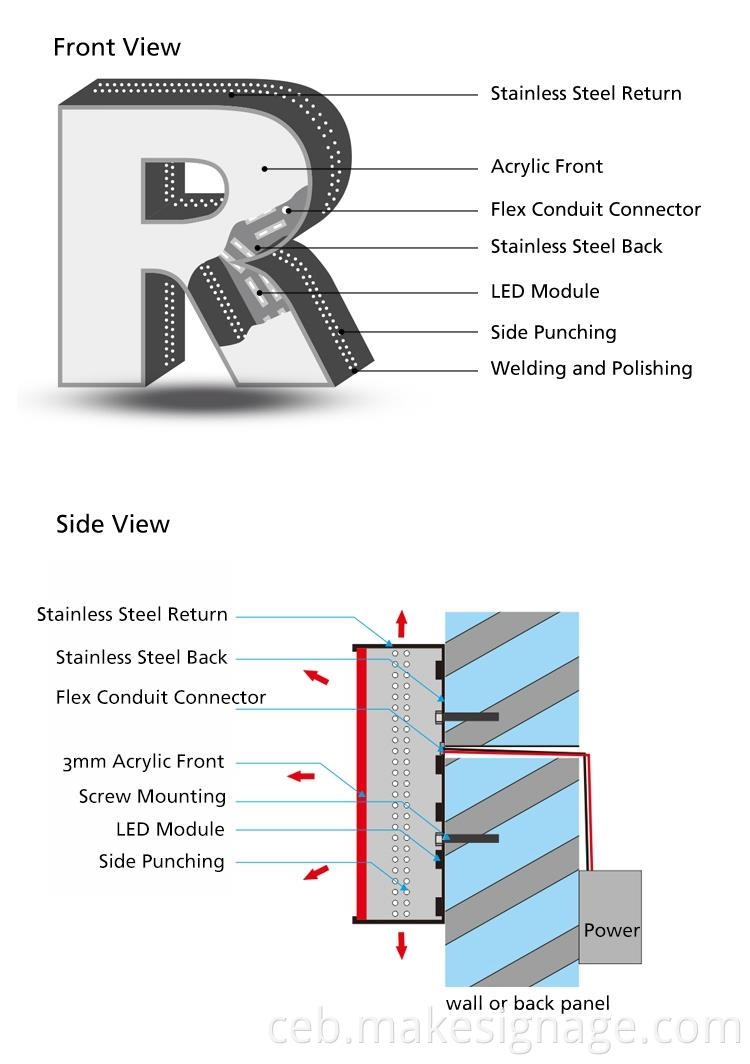 Front View

Stainless Steel Return

Acrylic Front

Flex Conduit Connector

Stainless Steel Back

LED Module

Side Punching

Welding and Polishing

Side View

Stainless Steel Return

Stainless Steel Back

Flex Conduit Connector

3mm Acrylic Front

Screw Mounting

LED Module

Side Punching

Power

wall or back panel

ceb.makesignage.com